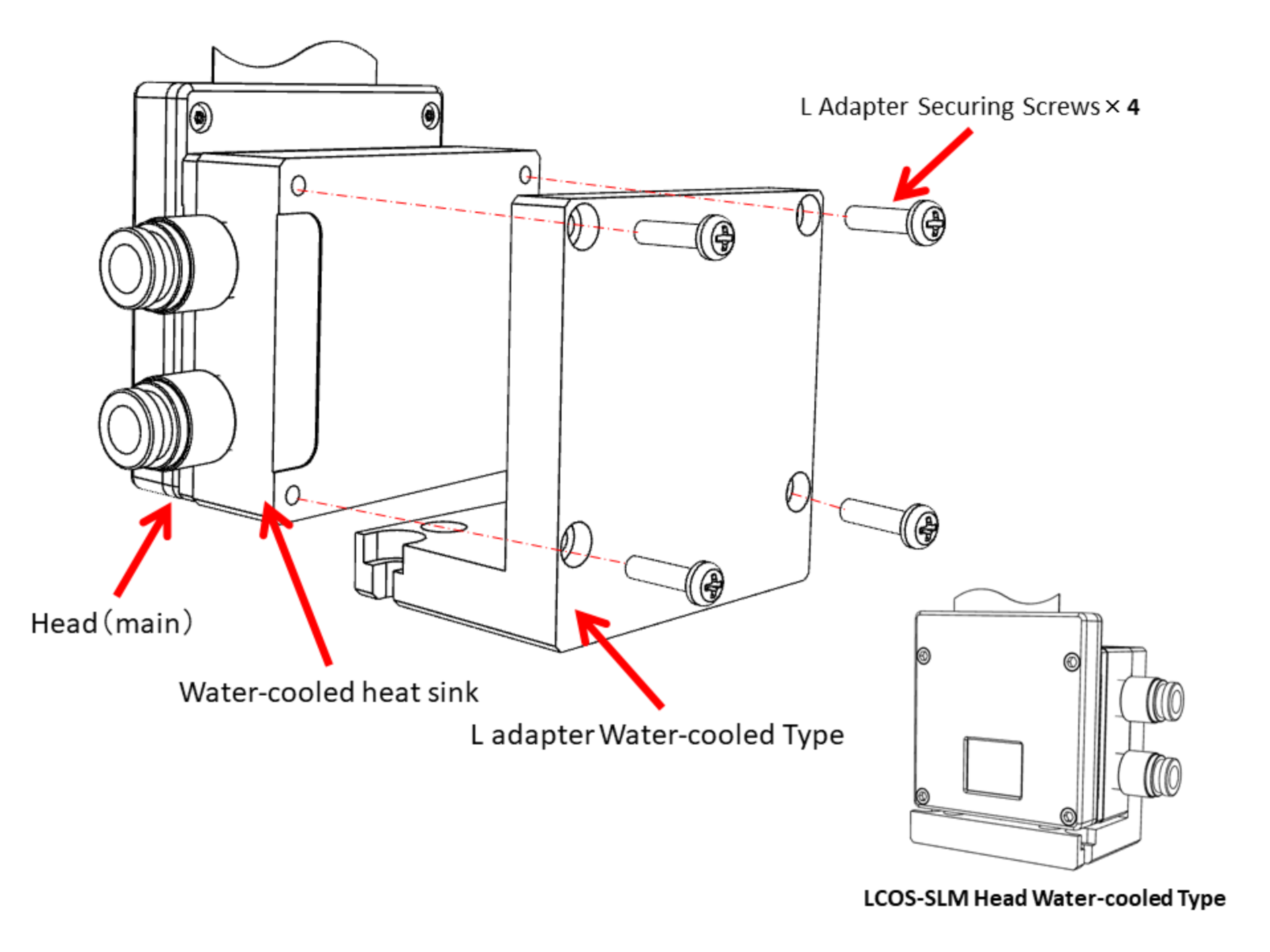 L Adapter Securing Screws × 4

Head（main）

Water-cooled heat sink

L adapter Water-cooled Type

LCOS-SLM Head Water-cooled Type