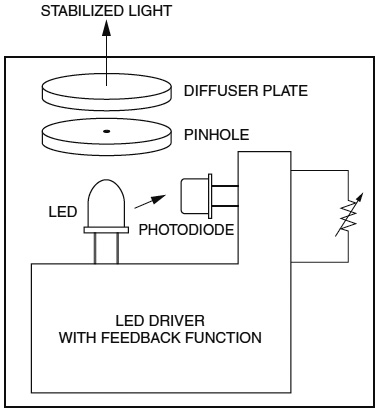 STABILIZED LIGHT

DIFFUSER PLATE

PINHOLE

LED

PHOTODIODE

LED DRIVER
WITH FEEDBACK FUNCTION