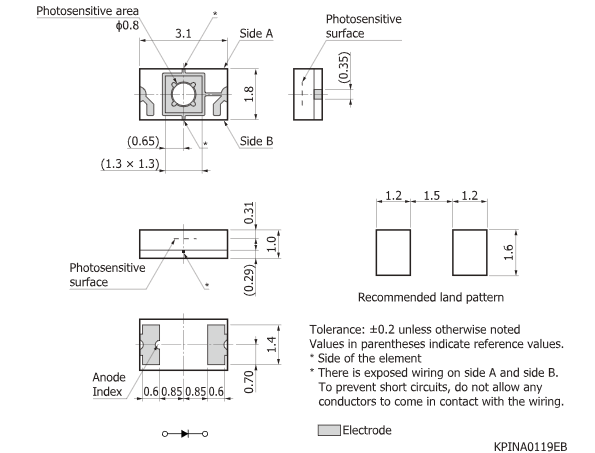 Photosensitive area
ϕ0.8

\*

3.1

Side A

Photosensitive surface

(0.35)

1.8

(0.65)

\*

Side B

(1.3 × 1.3)

0.31

1.0

(0.29)

Photosensitive surface

\*

1.2 1.5 1.2

1.6

Recommended land pattern

1.4

0.70

Anode Index

0.6 0.85 0.85 0.6

Tolerance: ±0.2 unless otherwise noted
Values in parentheses indicate reference values.
\* Side of the element
\* There is exposed wiring on side A and side B. To prevent short circuits, do not allow any conductors to come in contact with the wiring.

Electrode

KPINA0119EB