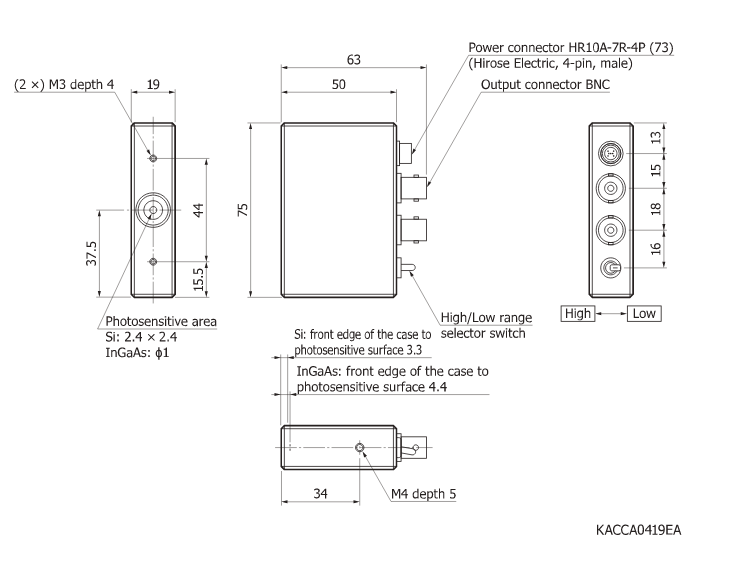 (2 ×) M3 depth 4

19

44

37.5

15.5

Photosensitive area
Si: 2.4 × 2.4
InGaAs: ϕ1

63

50

75

Power connector HR10A-7R-4P (73)
(Hirose Electric, 4-pin, male)

Output connector BNC

High/Low range
selector switch

13

15

18

16

High

Low

Si: front edge of the case to
photosensitive surface 3.3

InGaAs: front edge of the case to
photosensitive surface 4.4

34

M4 depth 5

KACCA0419EA